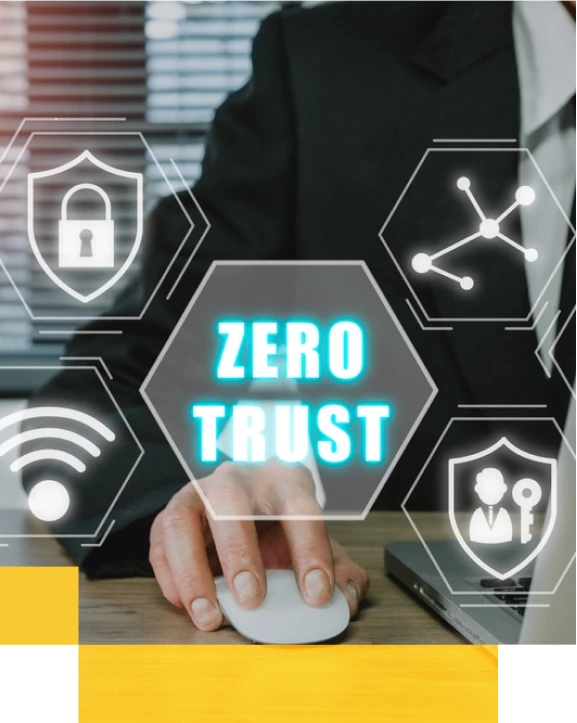 ZERO TRUST