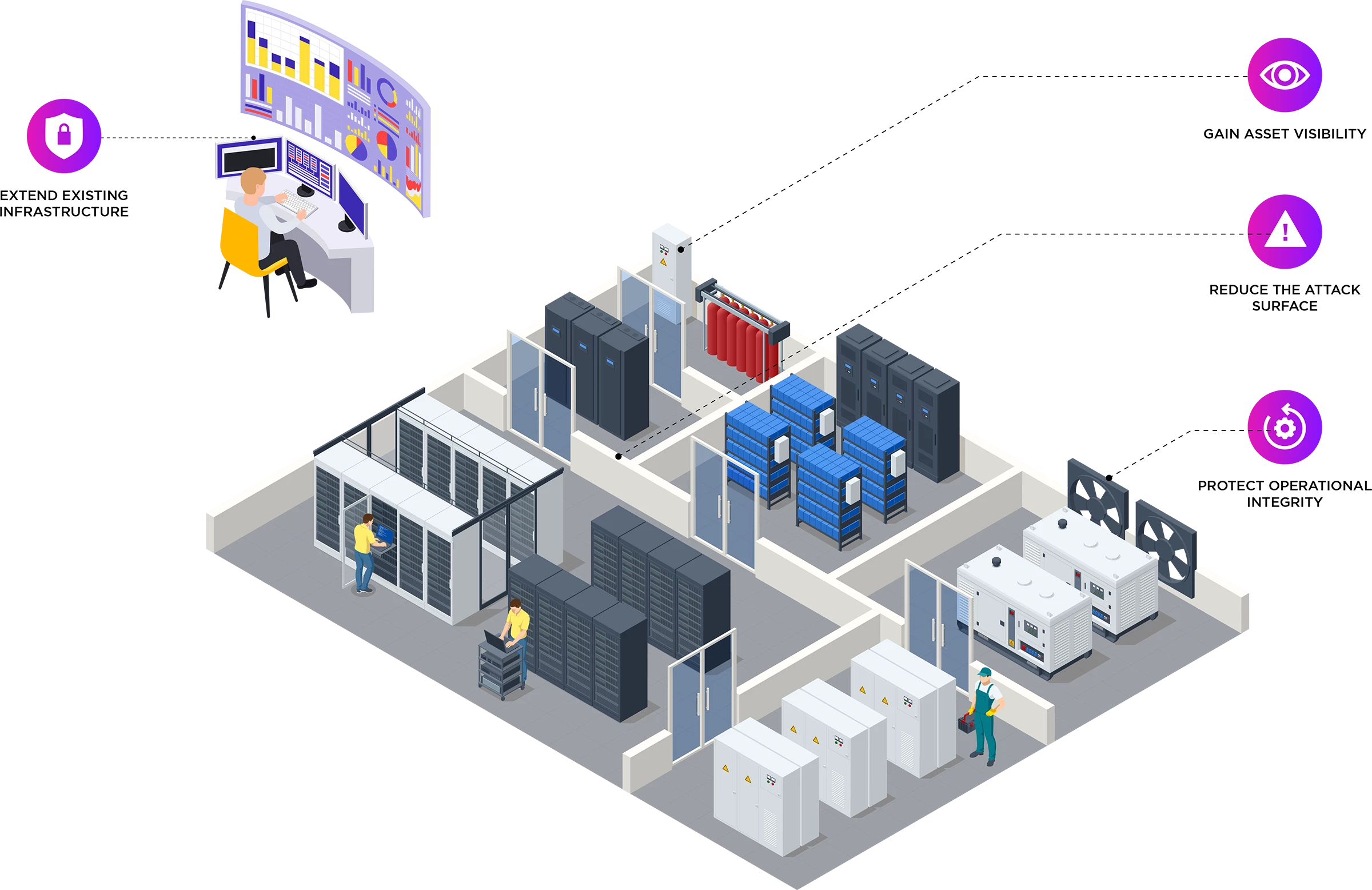 EXTEND EXISTING INFRASTRUCTURE

GAIN ASSET VISIBILITY

REDUCE THE ATTACK SURFACE

PROTECT OPERATIONAL INTEGRITY