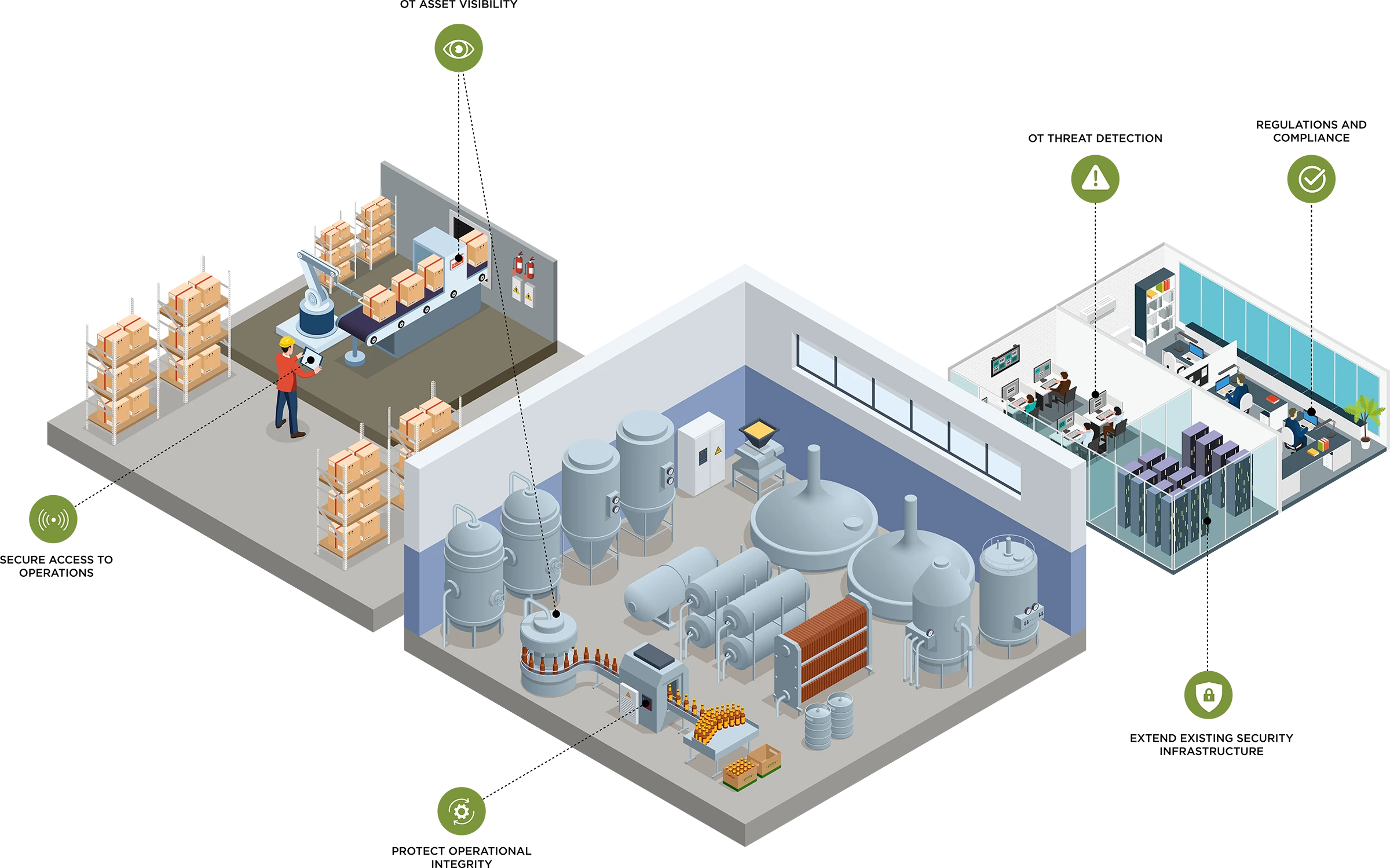 OT ASSET VISIBILITY

OT THREAT DETECTION

REGULATIONS AND COMPLIANCE

SECURE ACCESS TO OPERATIONS

EXTEND EXISTING SECURITY INFRASTRUCTURE

PROTECT OPERATIONAL INTEGRITY