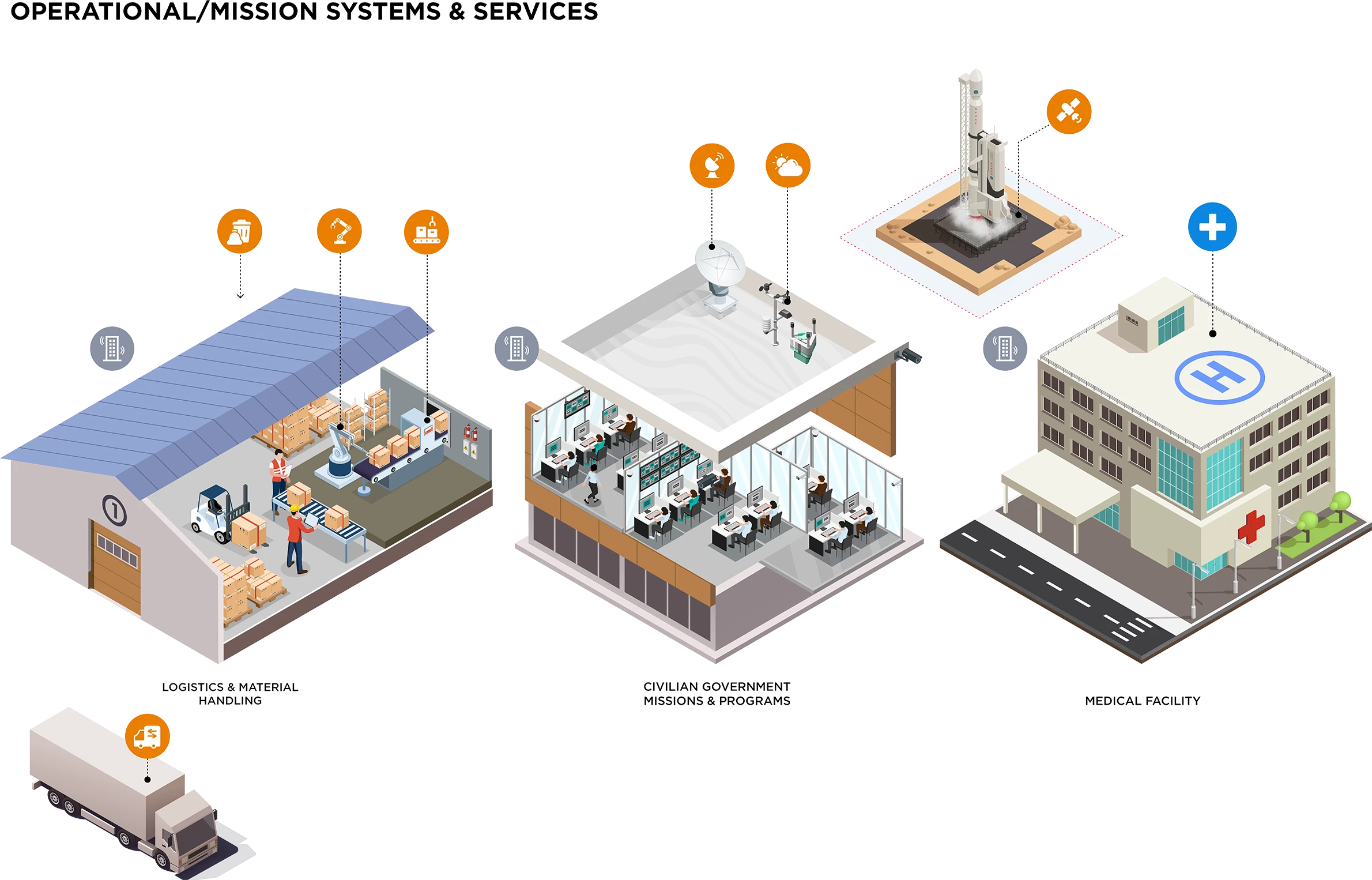 OPERATIONAL/MISSION SYSTEMS & SERVICES

1

H

LOGISTICS & MATERIAL HANDLING

CIVILIAN GOVERNMENT MISSIONS & PROGRAMS

MEDICAL FACILITY